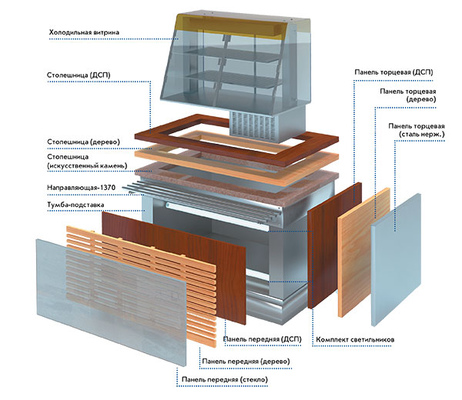 Холодильная витрина

Столешница (ДСП)

Столешница (дерево)

Столешница (искусственный камень)

Направляющая-1370

Тумба-подставка

Панель торцевая (ДСП)

Панель торцевая (дерево)

Панель торцевая (сталь нерж.)

Панель передняя (ДСП)

Комплект светильников

Панель передняя (дерево)

Панель передняя (стекло)