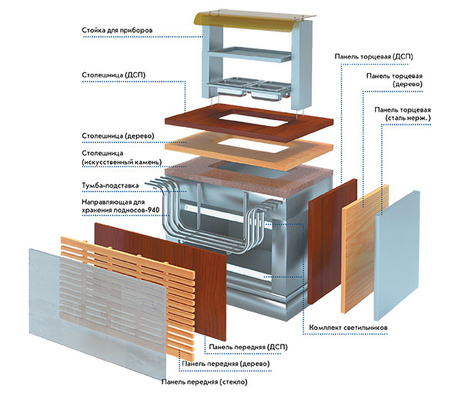 Стойка для приборов

Столешница (ДСП)

Столешница (дерево)

Столешница (искусственный камень)

Тумба-подставка

Направляющая для хранения подносов-940

Панель торцевая (ДСП)

Панель торцевая (дерево)

Панель торцевая (сталь нерж.)

Комплект светильников

Панель передняя (ДСП)

Панель передняя (дерево)

Панель передняя (стекло)